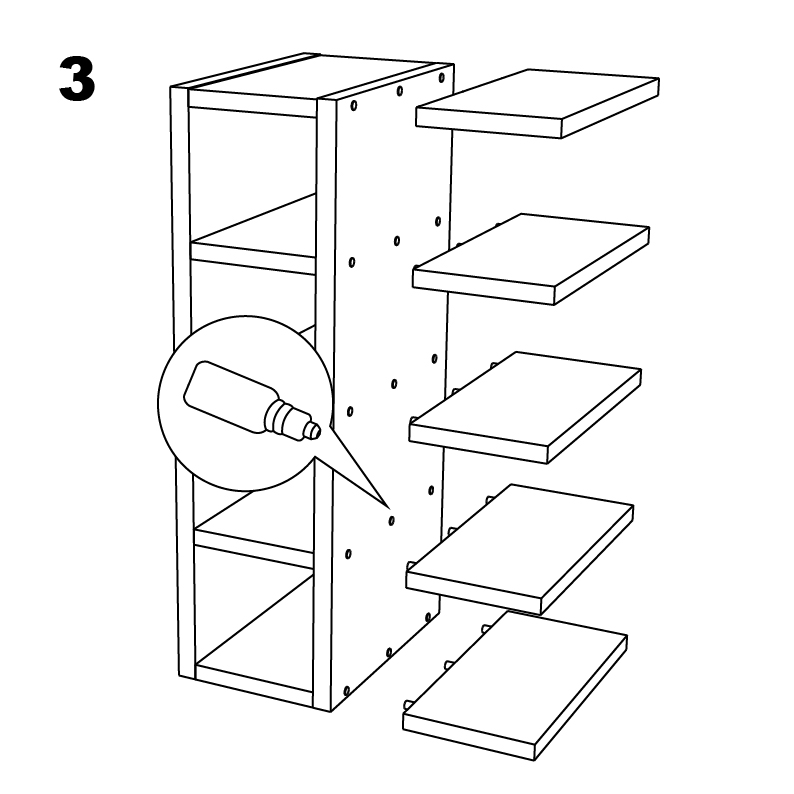 3