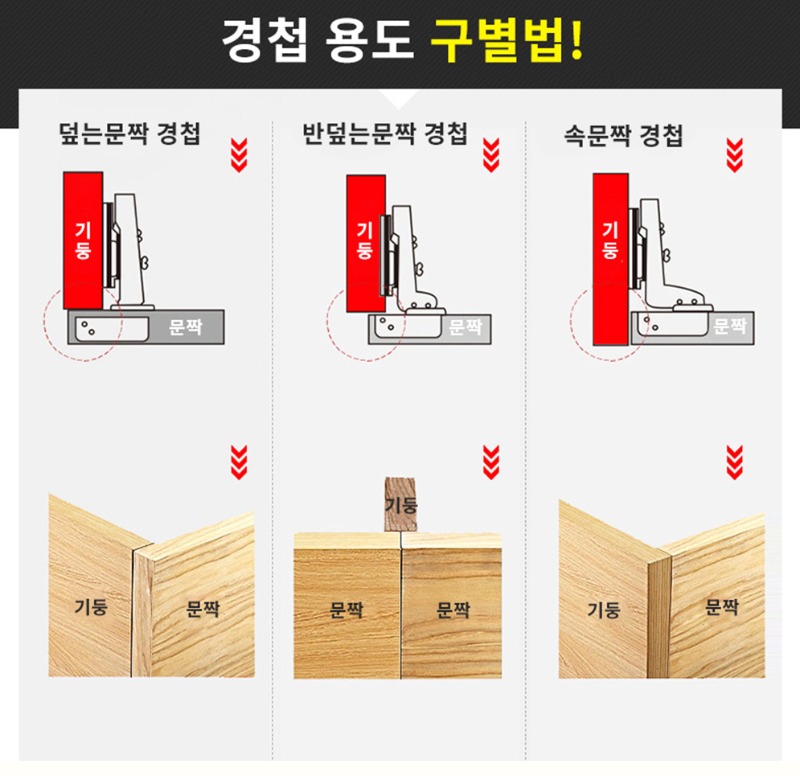 경첩 용도 구별법!

덮는문짝 경첩

기둥

문짝

기둥

문짝

반덮는문짝 경첩

기둥

문짝

기둥

문짝

문짝

속문짝 경첩

기둥

문짝

기둥

문짝