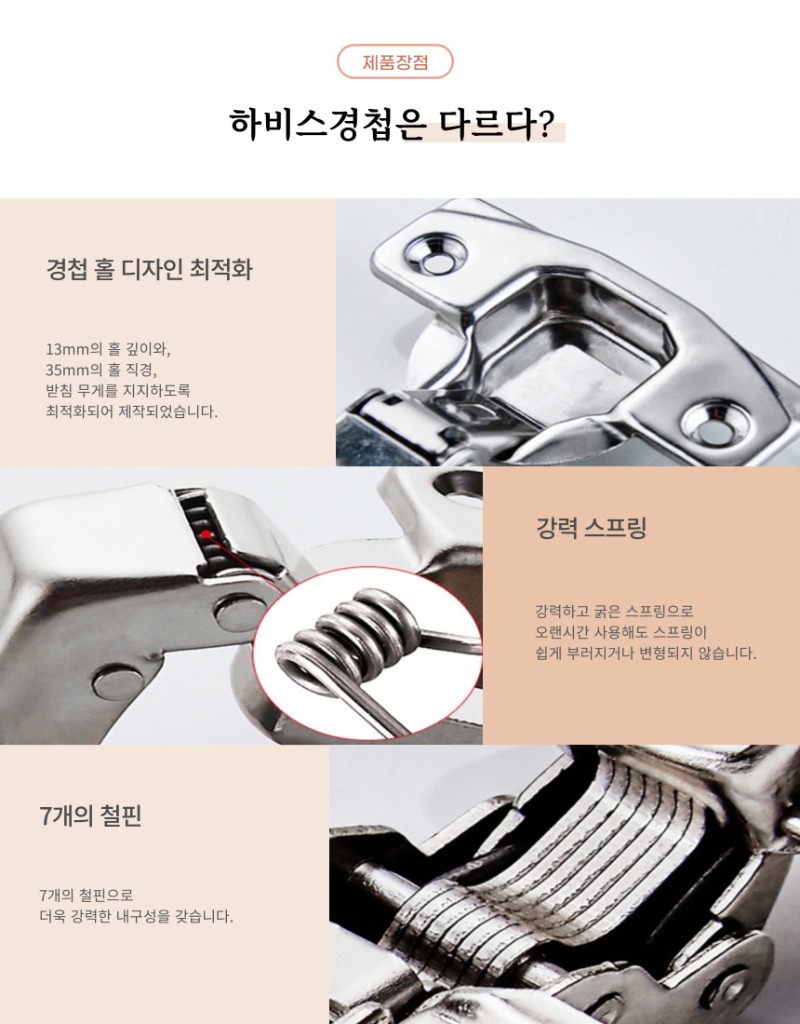 제품장점

하비스경첩은 다르다?

경첩 홀 디자인 최적화

13mm의 홀 깊이와,
35mm의 홀 직경,
받침 무게를 지지하도록
최적화되어 제작되었습니다.

강력 스프링

강력하고 굵은 스프링으로
오랜시간 사용해도 스프링이
쉽게 부러지거나 변형되지 않습니다.

7개의 철핀

7개의 철핀으로
더욱 강력한 내구성을 갖습니다.