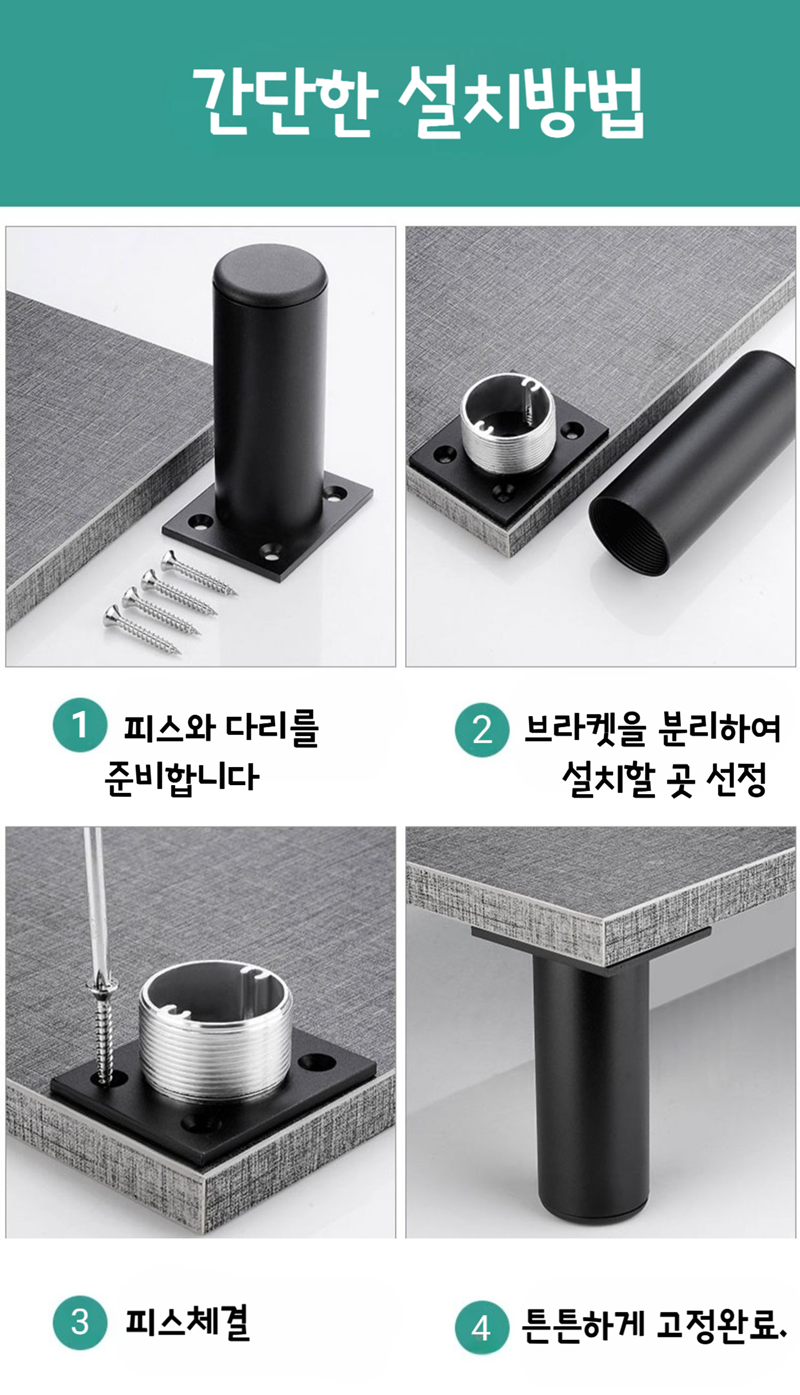 간단한 설치방법

1 피스와 다리를 준비합니다

2 브라켓을 분리하여 설치할 곳 선정

3 피스체결

4 튼튼하게 고정완료.