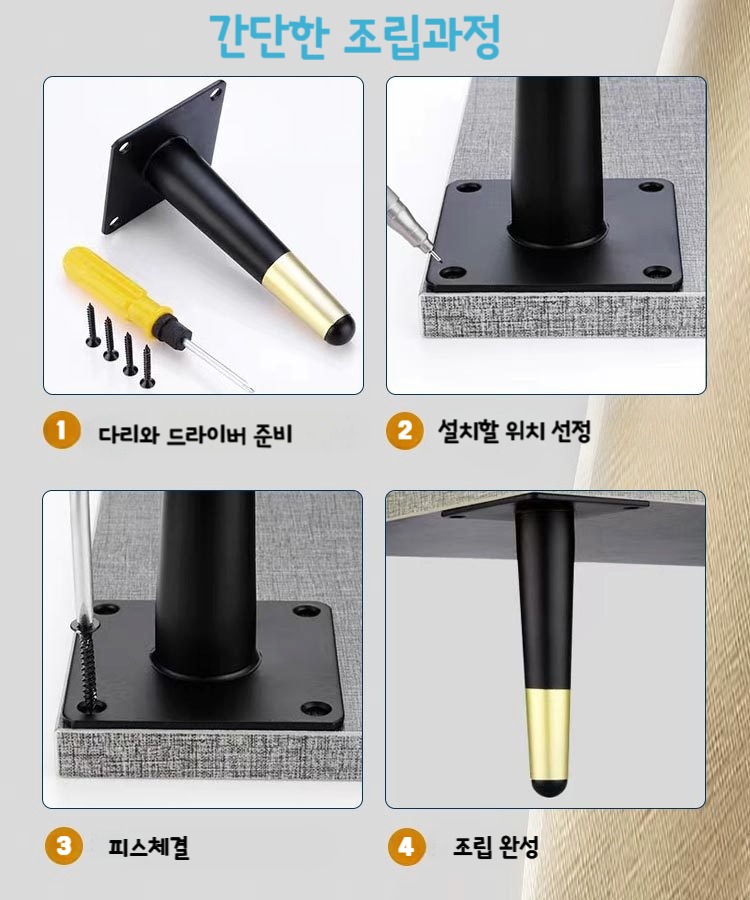 간단한 조립과정

1 다리와 드라이버 준비

2 설치할 위치 선정

3 피스체결

4 조립 완성